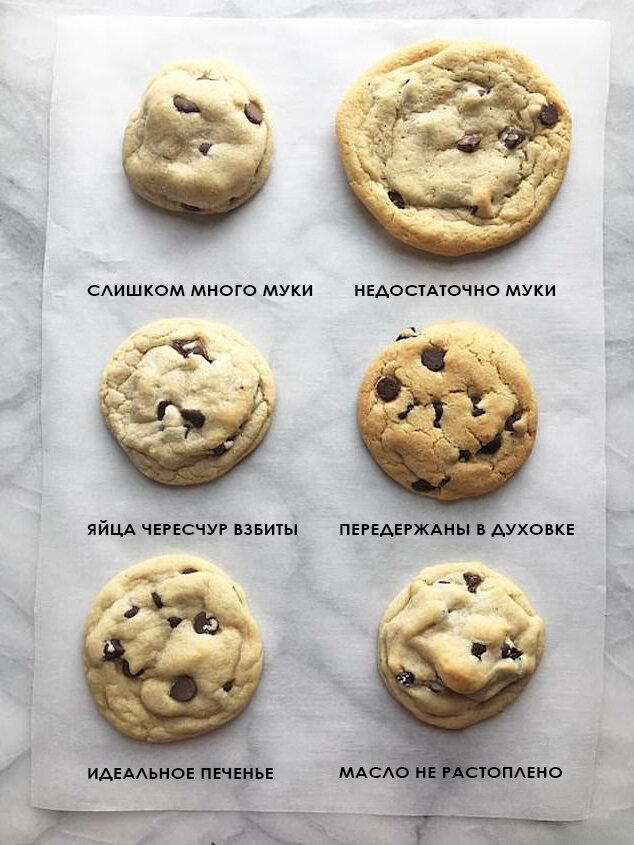 СЛИШКОМ МНОГО МУКИ

НЕДОСТАТОЧНО МУКИ

ЯЙЦА ЧЕРЕСЧУР ВЗБИТЫ

ПЕРЕДЕРЖАНЫ В ДУХОВКЕ

ИДЕАЛЬНОЕ ПЕЧЕНЬЕ

МАСЛО НЕ РАСТОПЛЕНО